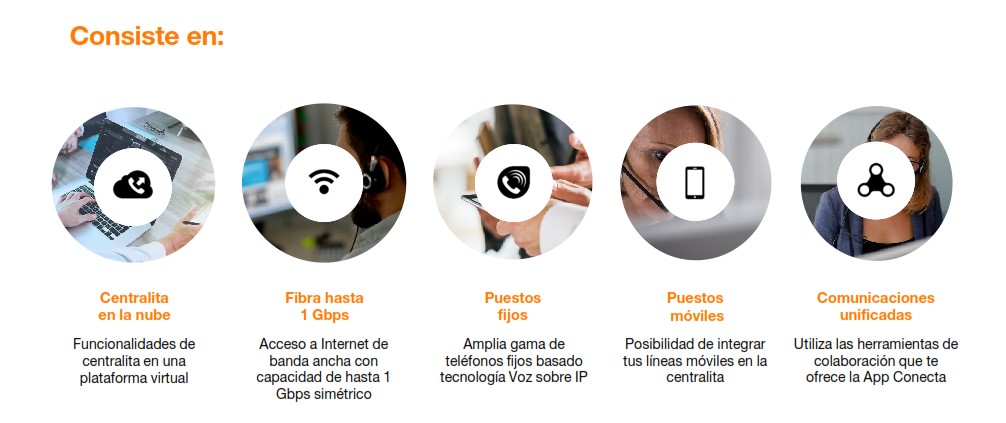 Consiste en:

Centralita en la nube

Funcionalidades de centralita en una plataforma virtual

Fibra hasta 1 Gbps

Acceso a Internet de banda ancha con capacidad de hasta 1 Gbps simétrico

Puestos fijos

Amplia gama de teléfonos fijos basado tecnología Voz sobre IP

Puestos móviles

Posibilidad de integrar tus líneas móviles en la centralita

Comunicaciones unificadas

Utiliza las herramientas de colaboración que te ofrece la App Conecta